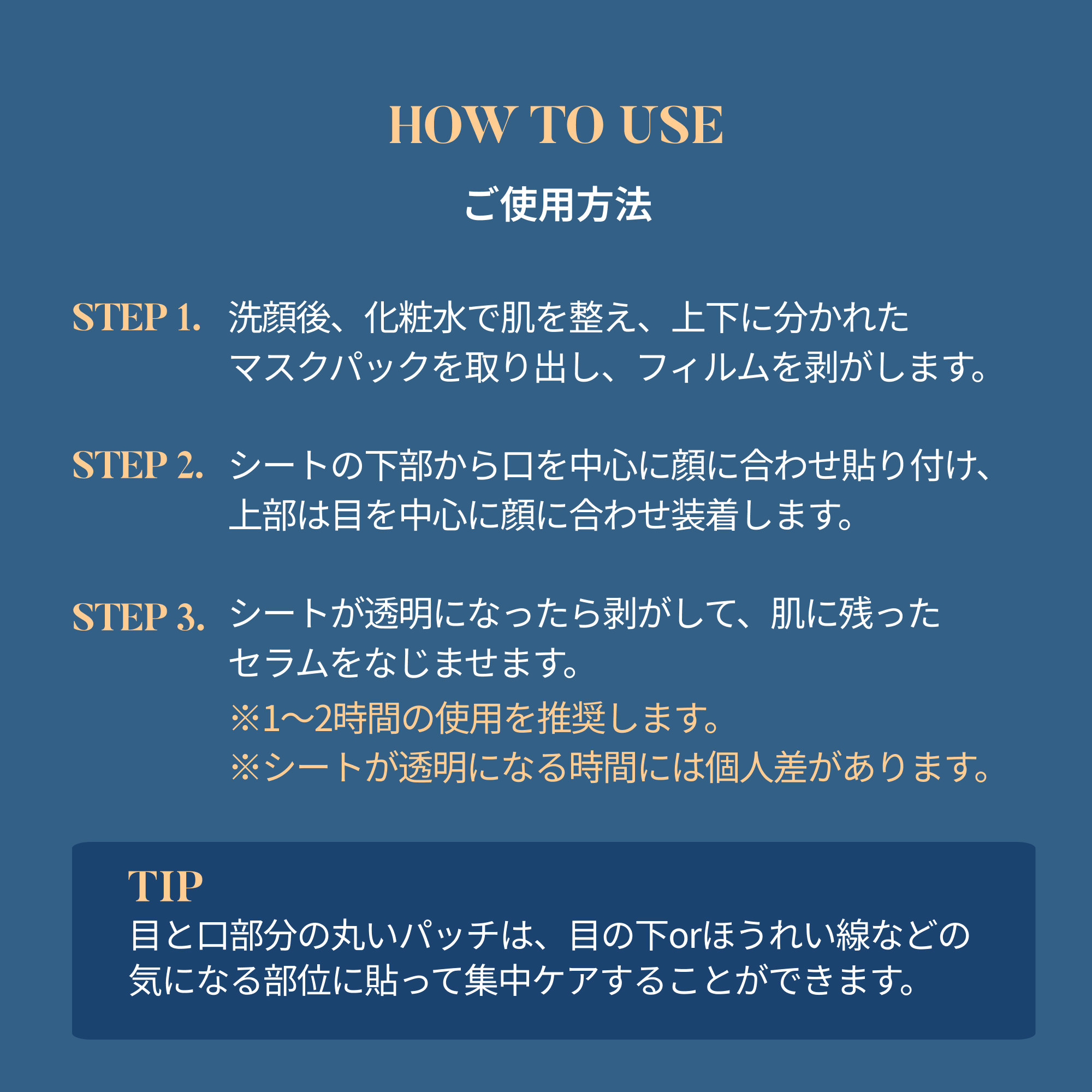 HOW TO USE

ご使用方法

STEP 1. 洗顔後、化粧水で肌を整え、上下に分かれたマスクパックを取り出し、フィルムを剥がします。

STEP 2. シートの下部から口を中心に顔に合わせ貼り付け、上部は目を中心に顔に合わせ装着します。

STEP 3. シートが透明になったら剥がして、肌に残ったセラムをなじませます。
※1〜2時間の使用を推奨します。
※シートが透明になる時間には個人差があります。

TIP
目と口部分の丸いパッチは、目の下orほうれい線などの気になる部位に貼って集中ケアすることができます。